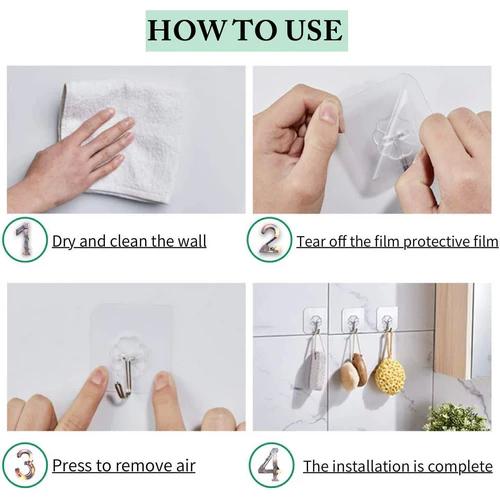 HOW TO USE

1 Dry and clean the wall

2 Tear off the film protective film

3 Press to remove air

4 The installation is complete