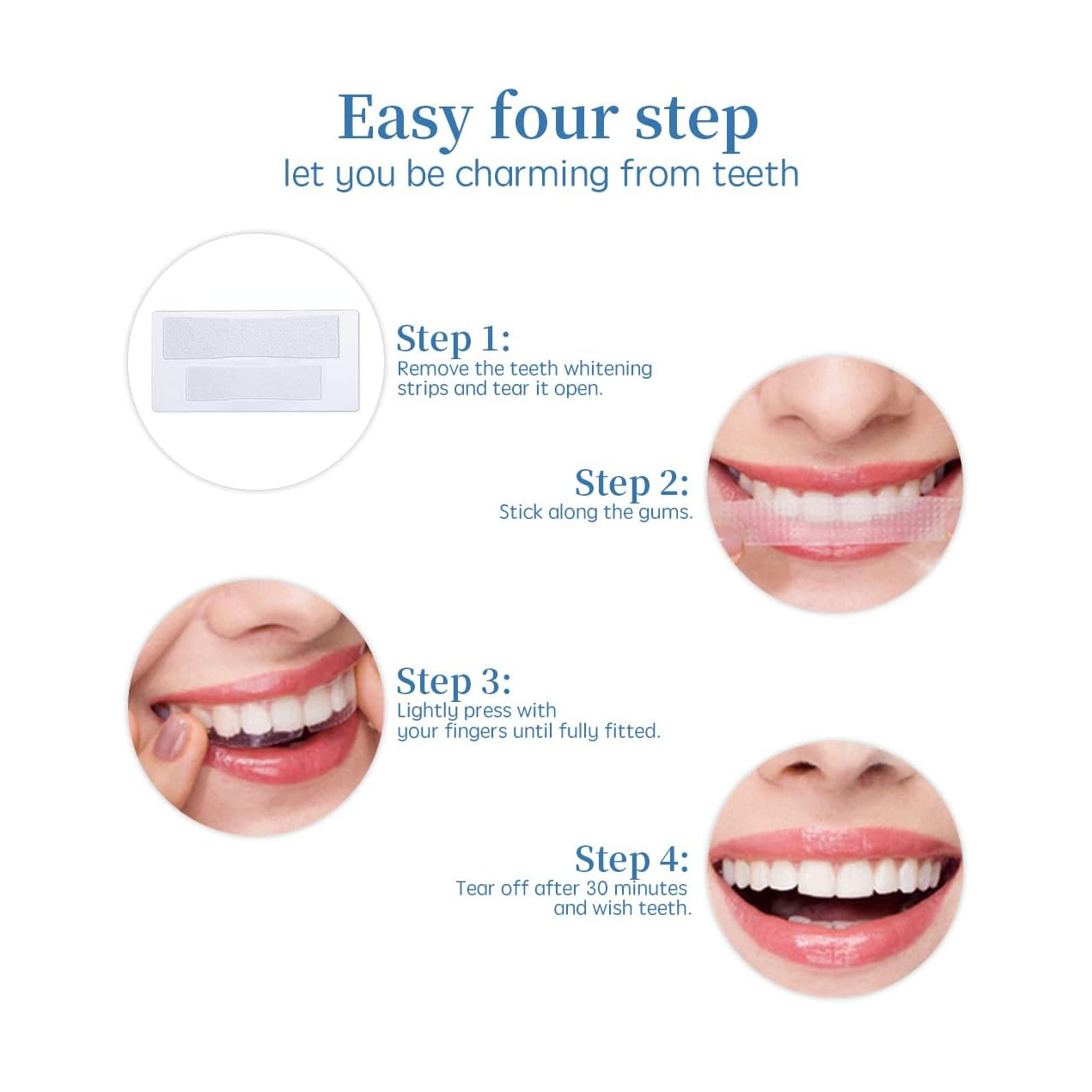 Easy four step
let you be charming from teeth

Step 1:
Remove the teeth whitening strips and tear it open.

Step 2:
Stick along the gums.

Step 3:
Lightly press with your fingers until fully fitted.

Step 4:
Tear off after 30 minutes and wish teeth.